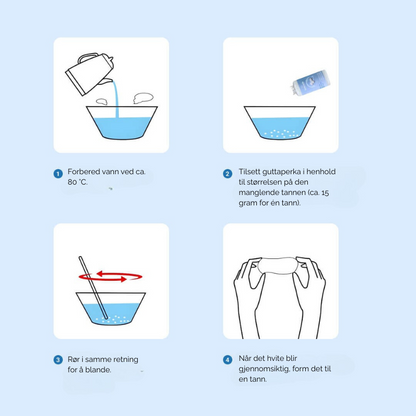 1 Forbered vann ved ca. 80 °C.

2 Tilsett guttaperka i henhold til størrelsen på den manglende tannen (ca. 15 gram for én tann).

3 Rør i samme retning for å blande.

4 Når det hvite blir gjennomsiktig, form det til en tann.